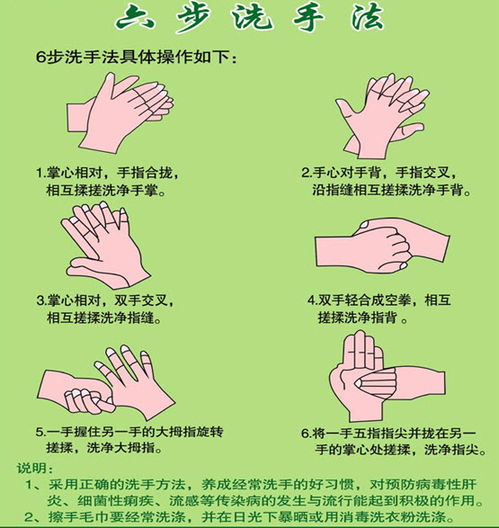 六步洗手法

6步洗手法具体操作如下：

1.掌心相对，手指合拢，相互揉搓洗净手掌。

2.手心对手背，手指交叉，沿指缝相互搓揉洗净手背。

3.掌心相对，双手交叉，相互搓揉洗净指缝。

4.双手轻合成空拳，相互搓揉洗净指背 。

5.一手握住另一手的大拇指旋转搓揉，洗净大拇指。

6.将一手五指指尖并拢在另一手的掌心处搓揉，洗净指尖。

说明：
1、采用正确的洗手方法，养成经常洗手的好习惯，对预防病毒性肝炎、细菌性痢疾、流感等传染病的发生与流行能起到积极的作用。
2、擦手毛巾要经常洗涤，并在日光下暴晒或用消毒洗衣粉洗涤。