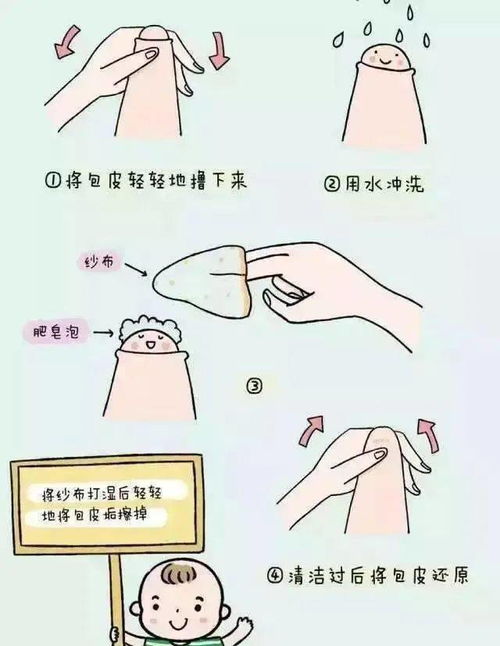 ①将包皮轻轻地撸下来

②用水冲洗

纱布

肥皂泡

③

将纱布打湿后轻轻地将包皮垢擦掉

④清洁过后将包皮还原